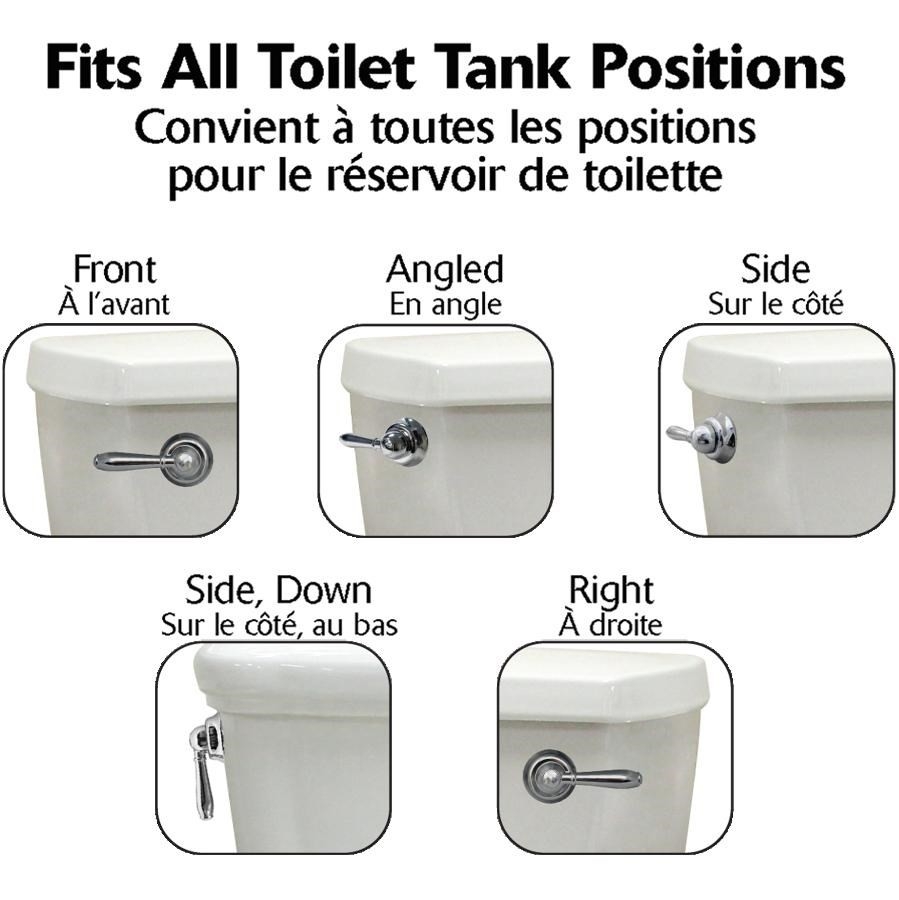 Fits All Toilet Tank Positions
Convient à toutes les positions pour le réservoir de toilette

Front
À l'avant

Angled
En angle

Side
Sur le côté

Side, Down
Sur le côté, au bas

Right
À droite